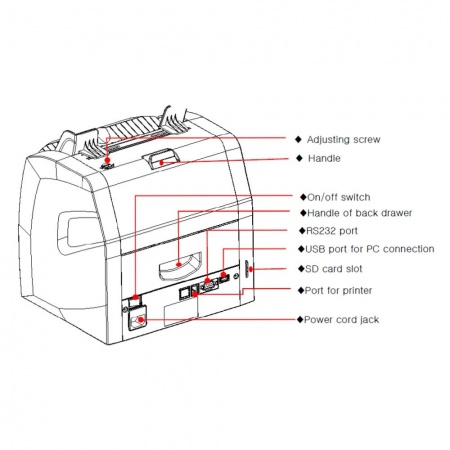 ◆ Adjusting screw
◆ Handle
◆On/off switch
◆Handle of back drawer
◆RS232 port
◆USB port for PC connection
◆SD card slot
◆Port for printer
◆Power cord jack