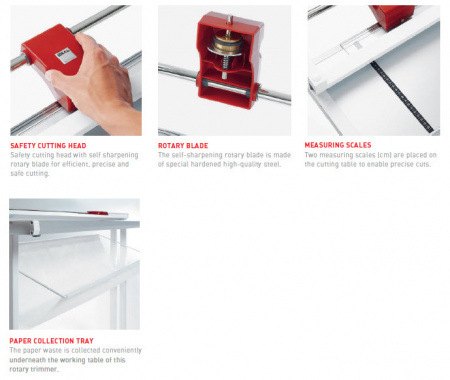 IDEAL

SAFETY CUTTING HEAD
Safety cutting head with self sharpening rotary blade for efficient, precise and safe cutting.

ROTARY BLADE
The self-sharpening rotary blade is made of special hardened high-quality steel.

MEASURING SCALES
Two measuring scales (cm) are placed on the cutting table to enable precise cuts.

PAPER COLLECTION TRAY
The paper waste is collected conveniently underneath the working table of this rotary trimmer.