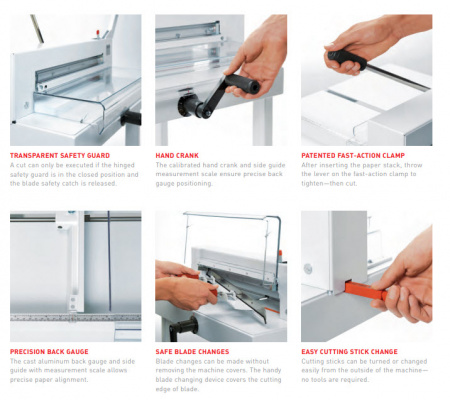 TRANSPARENT SAFETY GUARD
A cut can only be executed if the hinged safety guard is in the closed position and the blade safety catch is released.

HAND CRANK
The calibrated hand crank and side guide measurement scale ensure precise back gauge positioning.

PATENTED FAST-ACTION CLAMP
After inserting the paper stack, throw the lever on the fast-action clamp to tighten—then cut.

PRECISION BACK GAUGE
The cast aluminum back gauge and side guide with measurement scale allows precise paper alignment.

SAFE BLADE CHANGES
Blade changes can be made without removing the machine covers. The handy blade changing device covers the cutting edge of blade.

EASY CUTTING STICK CHANGE
Cutting sticks can be turned or changed easily from the outside of the machine—no tools are required.