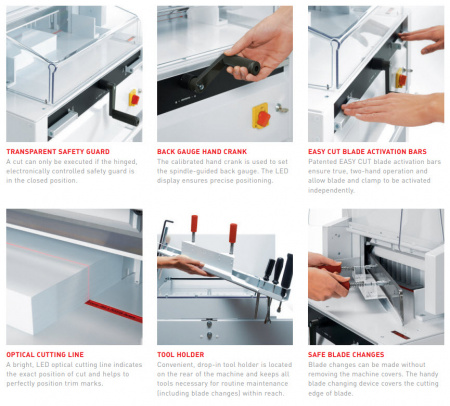 TRANSPARENT SAFETY GUARD
A cut can only be executed if the hinged, electronically controlled safety guard is in the closed position.

BACK GAUGE HAND CRANK
The calibrated hand crank is used to set the spindle-guided back gauge. The LED display ensures precise positioning.

EASY CUT BLADE ACTIVATION BARS
Patented EASY CUT blade activation bars ensure true, two-hand operation and allow blade and clamp to be activated independently.

OPTICAL CUTTING LINE
A bright, LED optical cutting line indicates the exact position of cut and helps to perfectly position trim marks.

TOOL HOLDER
Convenient, drop-in tool holder is located on the rear of the machine and keeps all tools necessary for routine maintenance (including blade changes) within reach.

SAFE BLADE CHANGES
Blade changes can be made without removing the machine covers. The handy blade changing device covers the cutting edge of blade.