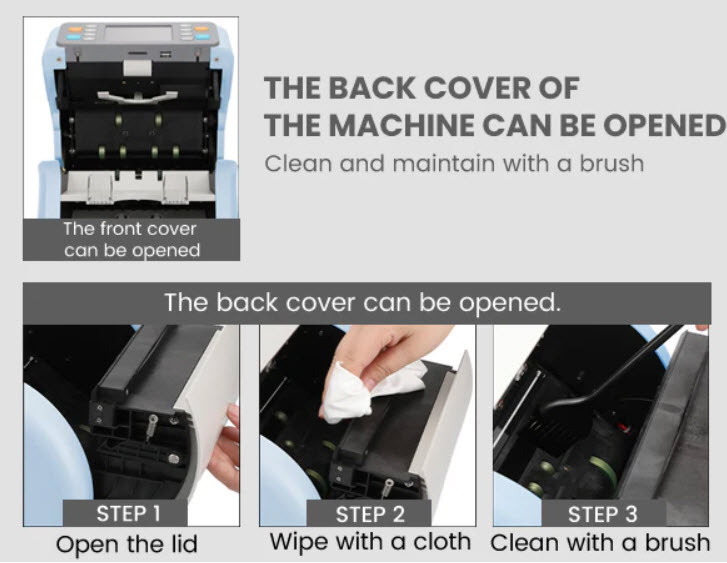 The front cover can be opened

THE BACK COVER OF THE MACHINE CAN BE OPENED
Clean and maintain with a brush

The back cover can be opened.

STEP 1
Open the lid

STEP 2
Wipe with a cloth

STEP 3
Clean with a brush